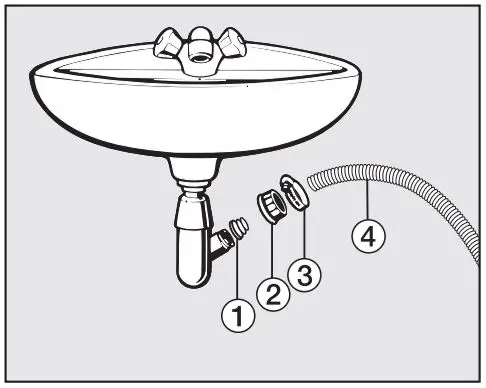 1
2
3
4