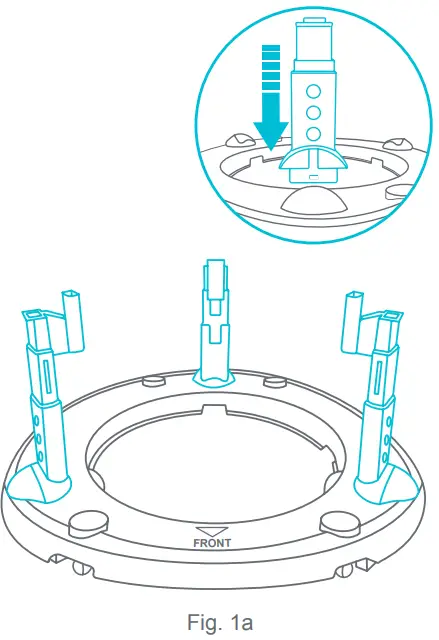 FRONT

Fig. 1a