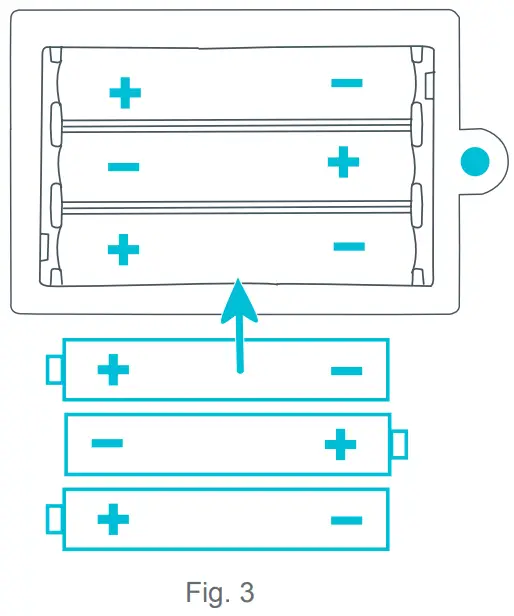 + −
− +
+ −
+ −
− +
+ −
Fig. 3