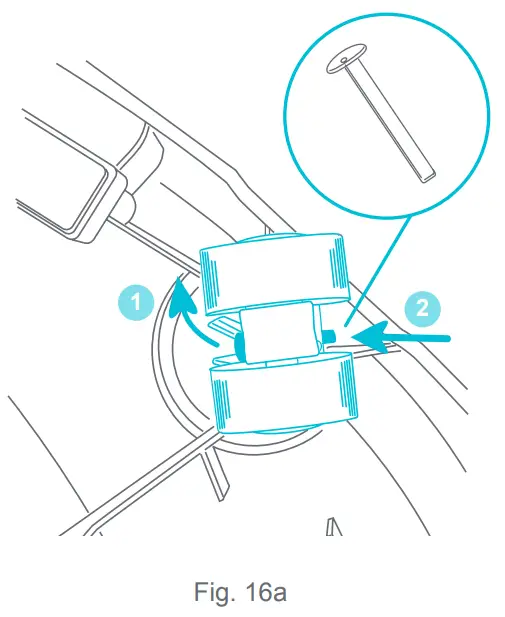 1

2

Fig. 16a