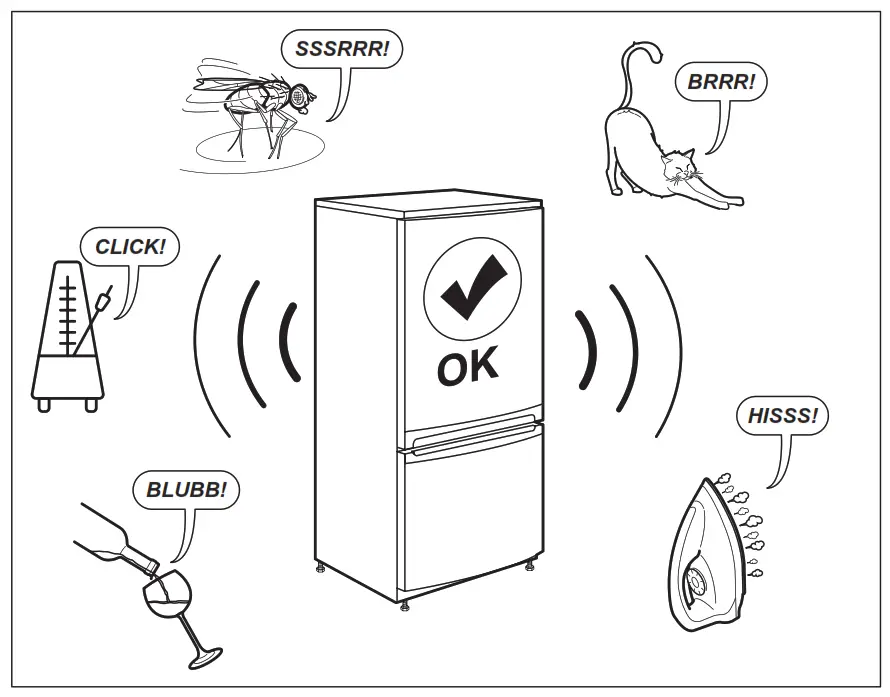 SSSRRR!

BRRR!

CLICK!

OK

HISSS!

BLUBB!