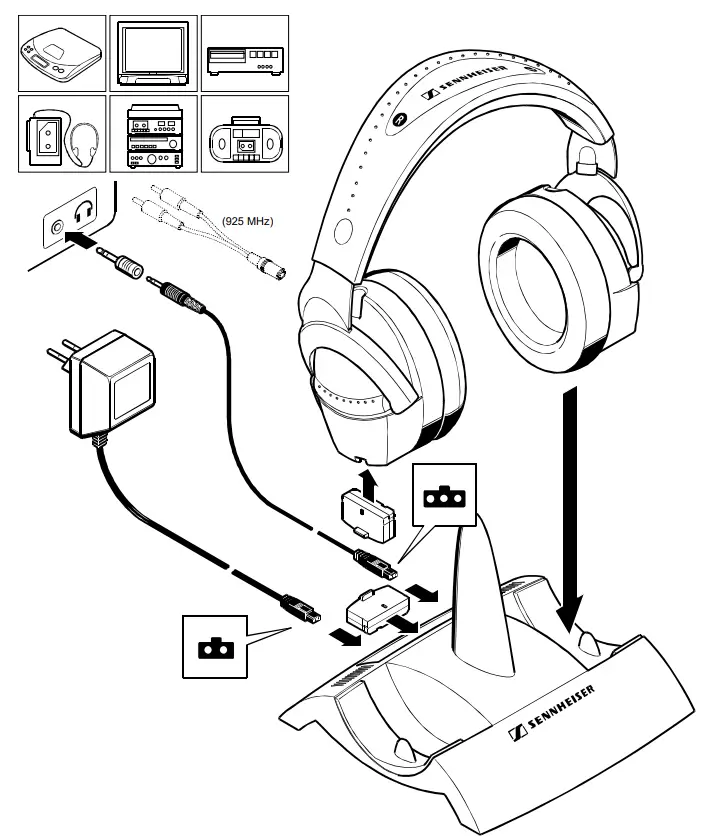 SENNHEISER
R
(925 MHz)
SENNHEISER