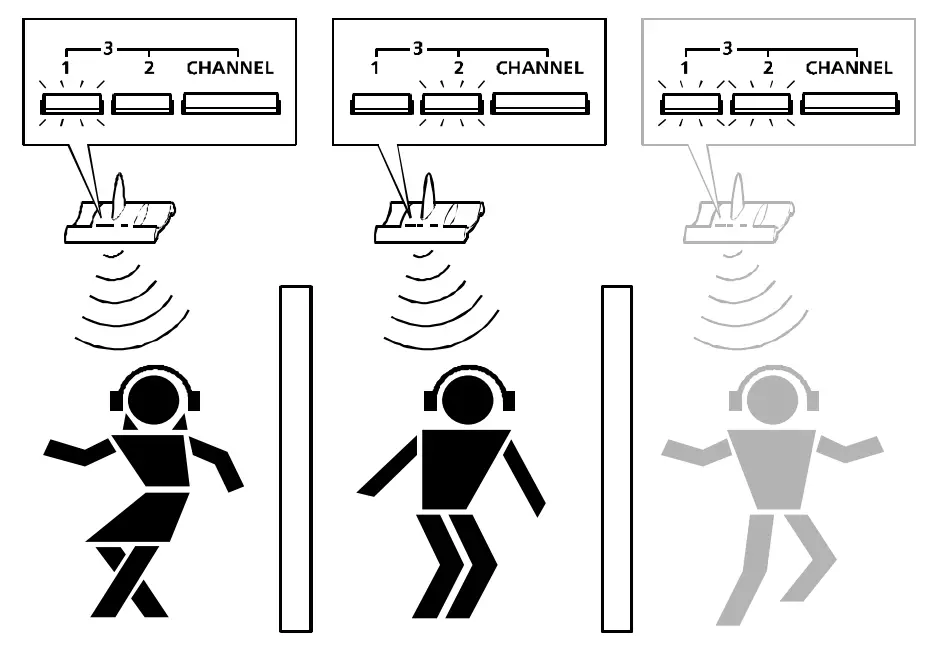 3
1 2 CHANNEL

3
1 2 CHANNEL

3
1 2 CHANNEL