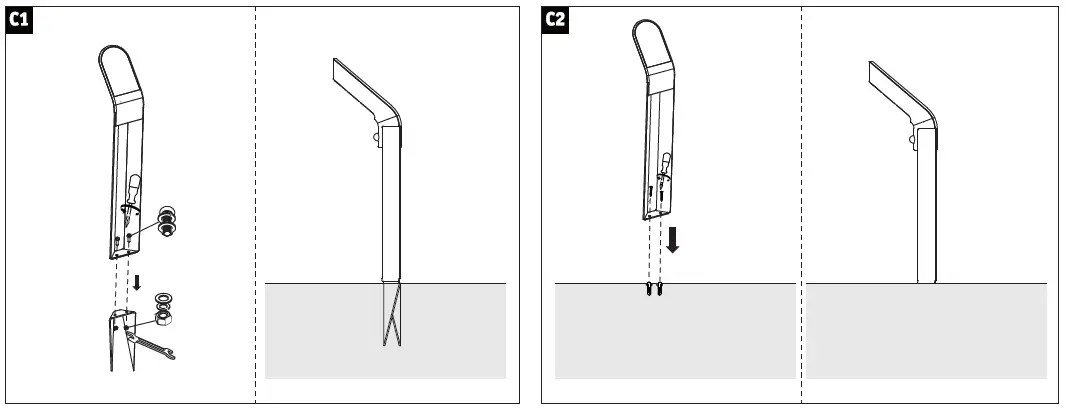 C1

C2