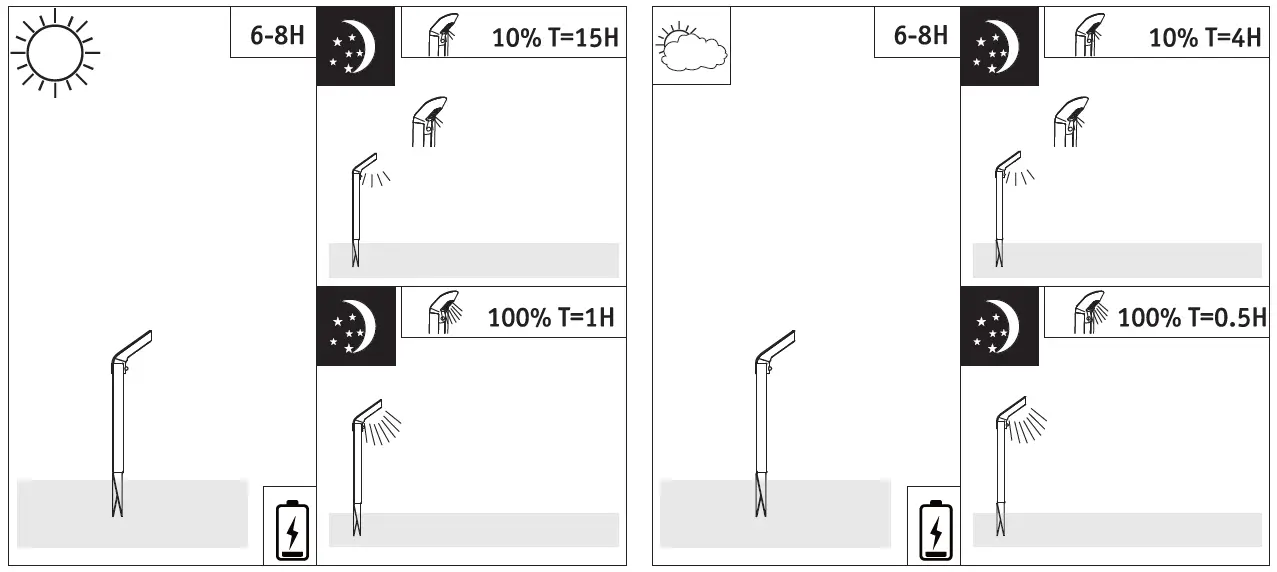 6-8H

10% T=15H

100% T=1H

6-8H

10% T=4H

100% T=0.5H