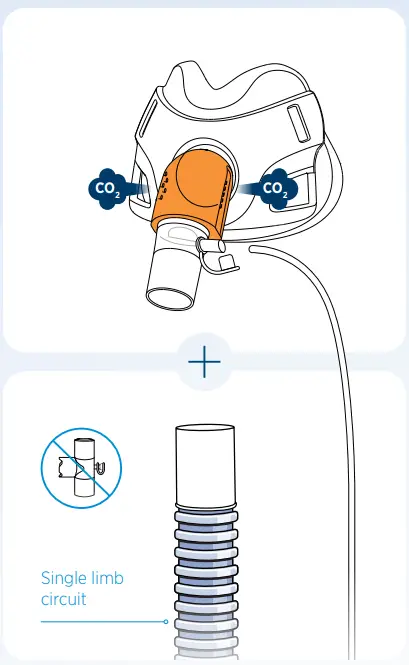 $CO_2$

$CO_2$

+

Single limb circuit