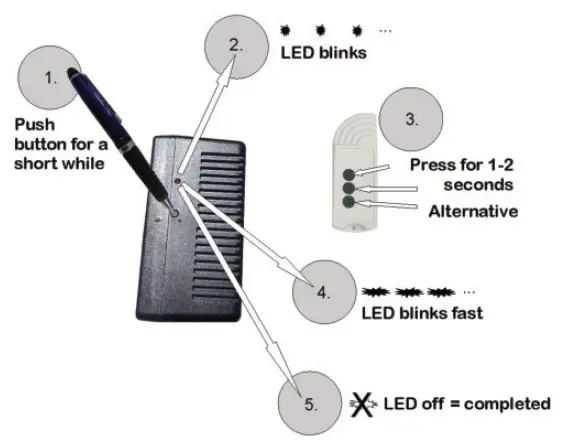 1.

Push button for a short while

2.

...

LED blinks

3.

Press for 1-2 seconds

Alternative

4.

...

LED blinks fast

5.

LED off = completed