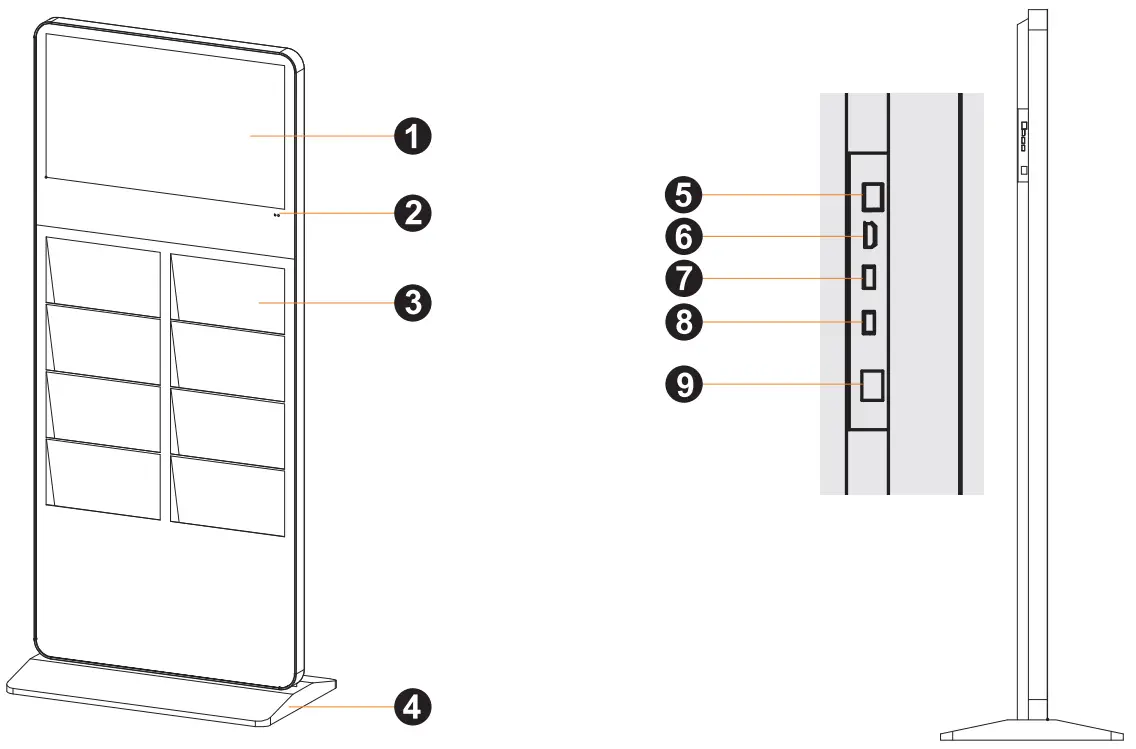 1
2
3
4
5
6
7
8
9