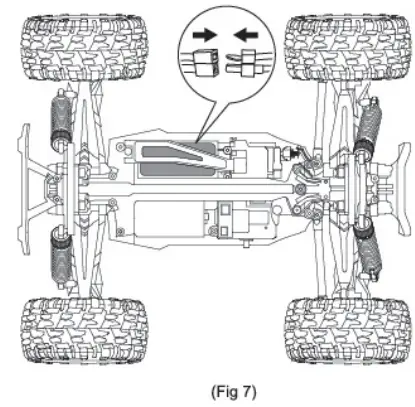 (Fig 7)