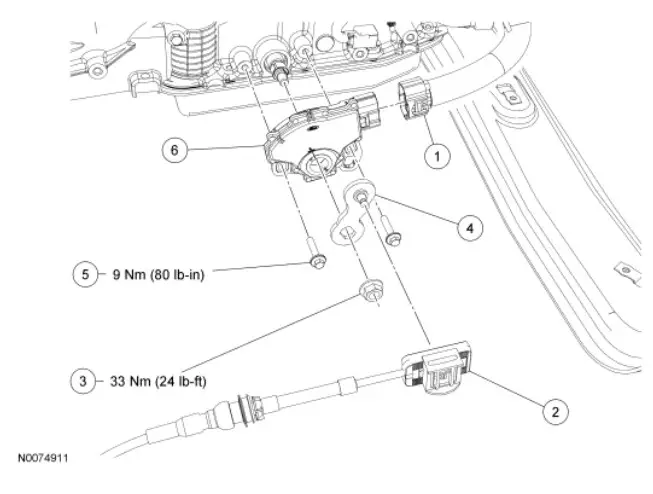 6

1

4

5 9 Nm (80 lb-in)

3 33 Nm (24 lb-ft)

2

N0074911