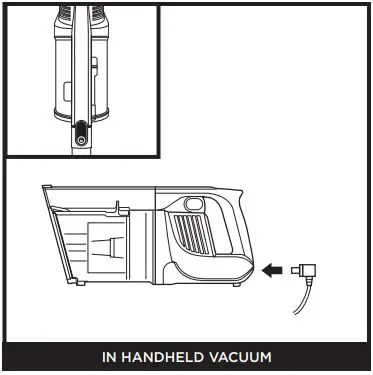 IN HANDHELD VACUUM