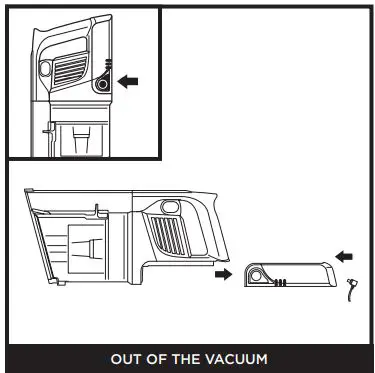 OUT OF THE VACUUM