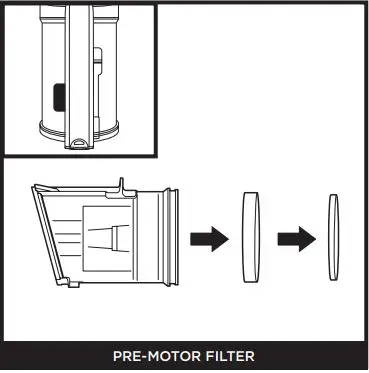 PRE-MOTOR FILTER