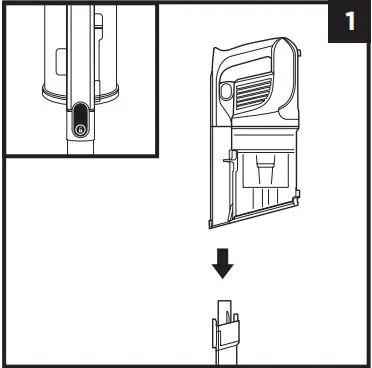 1