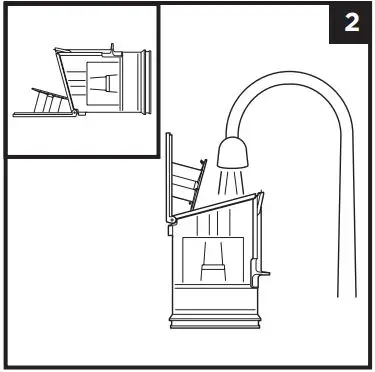 2