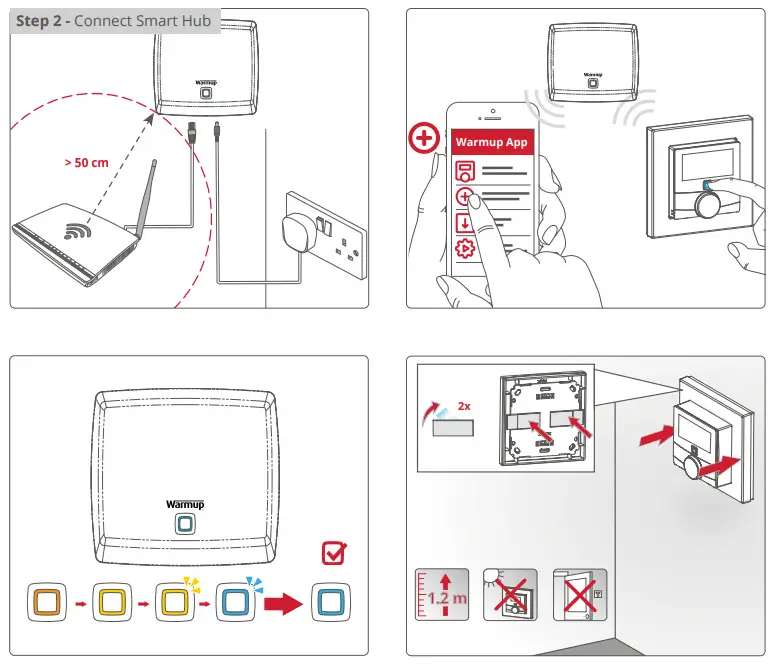 Step 2 - Connect Smart Hub

Warmup

> 50 cm

Warmup

Warmup App

Warmup

2x

1.2 m