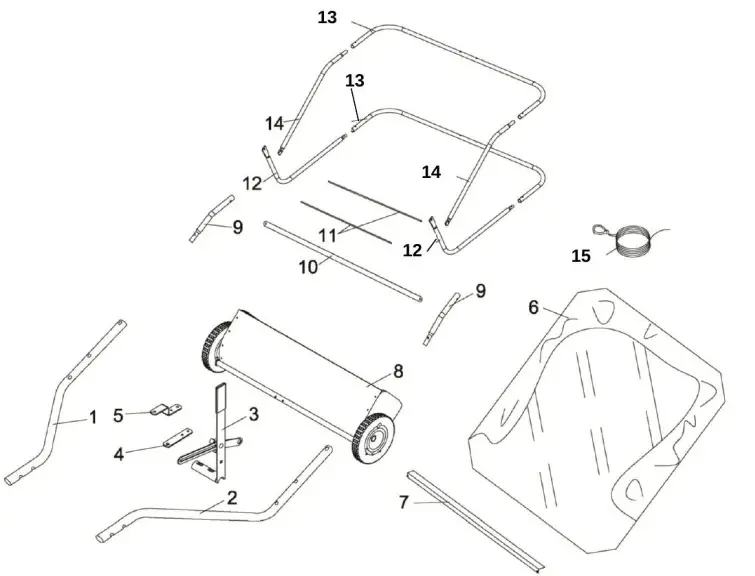 13
13
14
14
12
9
11
12
15
10
9
6
8
1
5
3
4
2
7