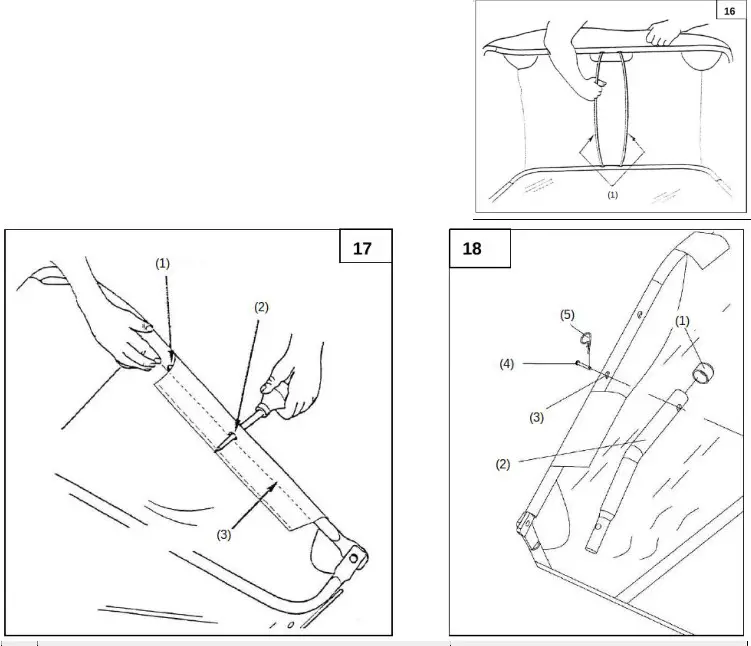 16

(1)

17

(1)

(2)

(3)

18

(5)

(1)

(4)

(3)

(2)