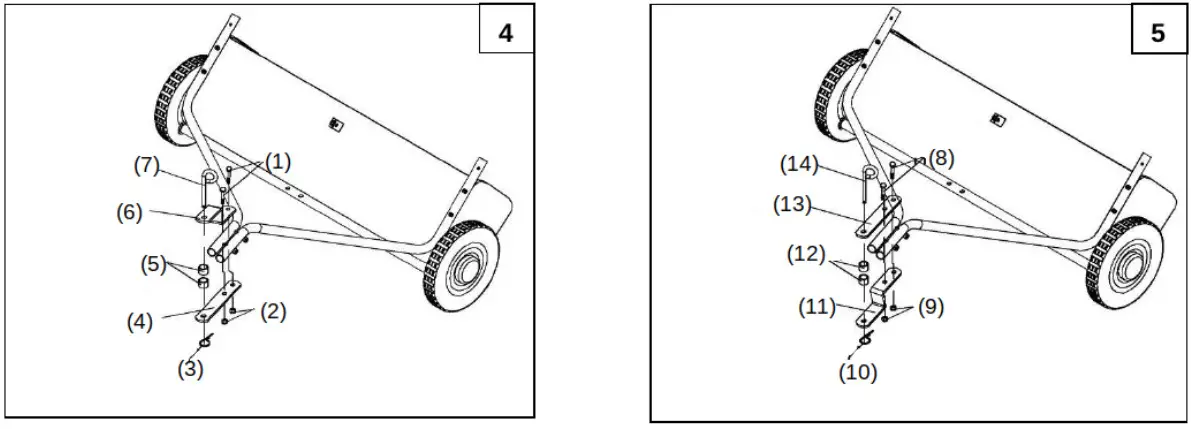 4

(7)
(1)
(6)
(5)
(4)
(2)
(3)

5

(14)
(8)
(13)
(12)
(11)
(9)
(10)