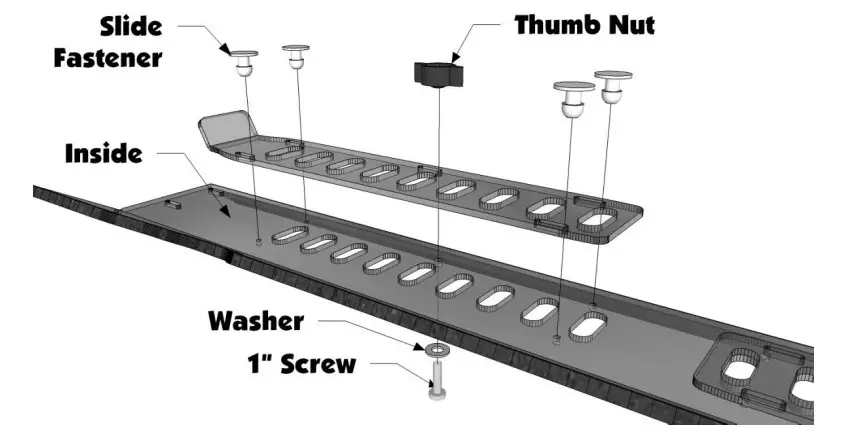 Slide Fastener

Thumb Nut

Inside

Washer

1" Screw