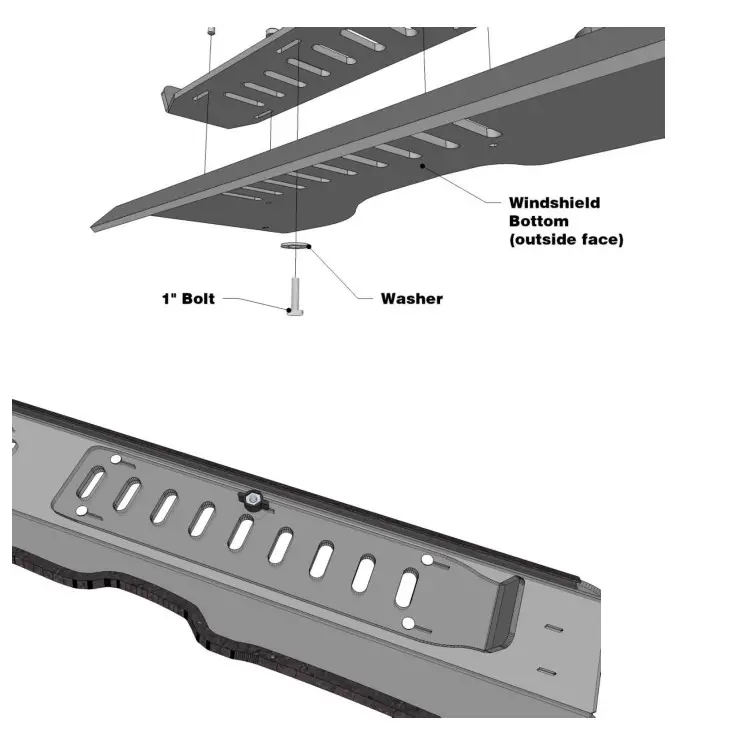 Windshield Bottom (outside face)

1" Bolt

Washer