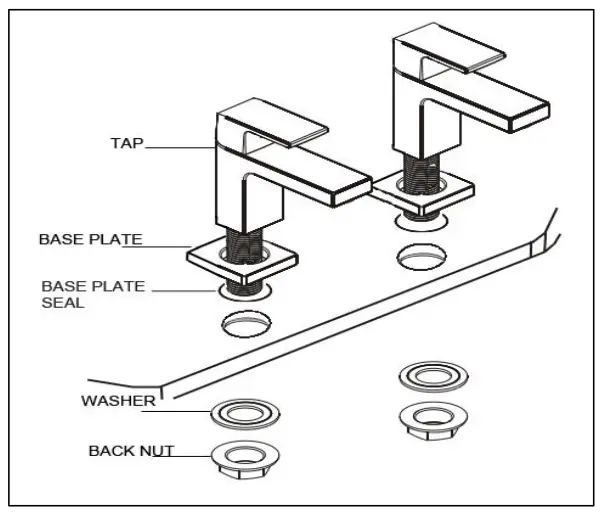 TAP

BASE PLATE

BASE PLATE SEAL

WASHER

BACK NUT