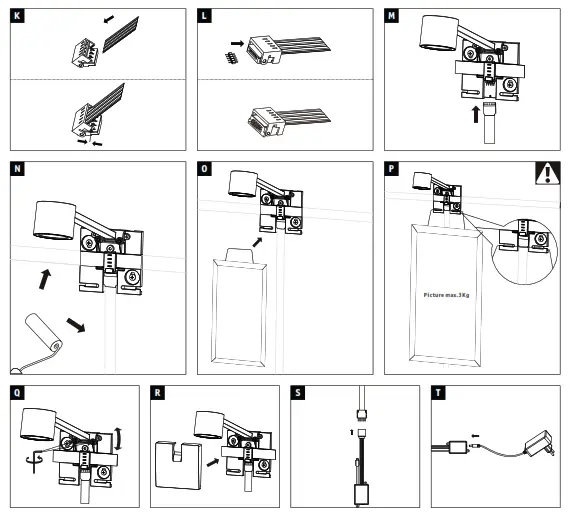 K

L

M

N

O

P

Picture max.3Kg

Q

R

S

1

T