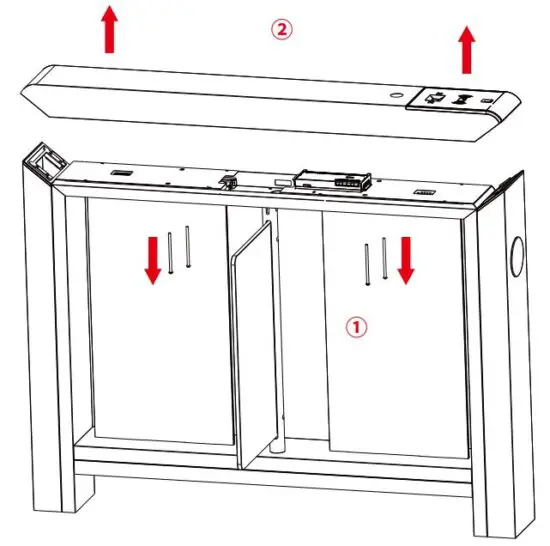 ②

①