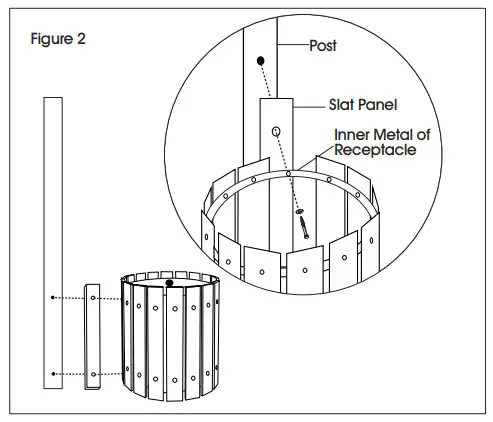 Figure 2

Post

Slat Panel

Inner Metal of Receptacle