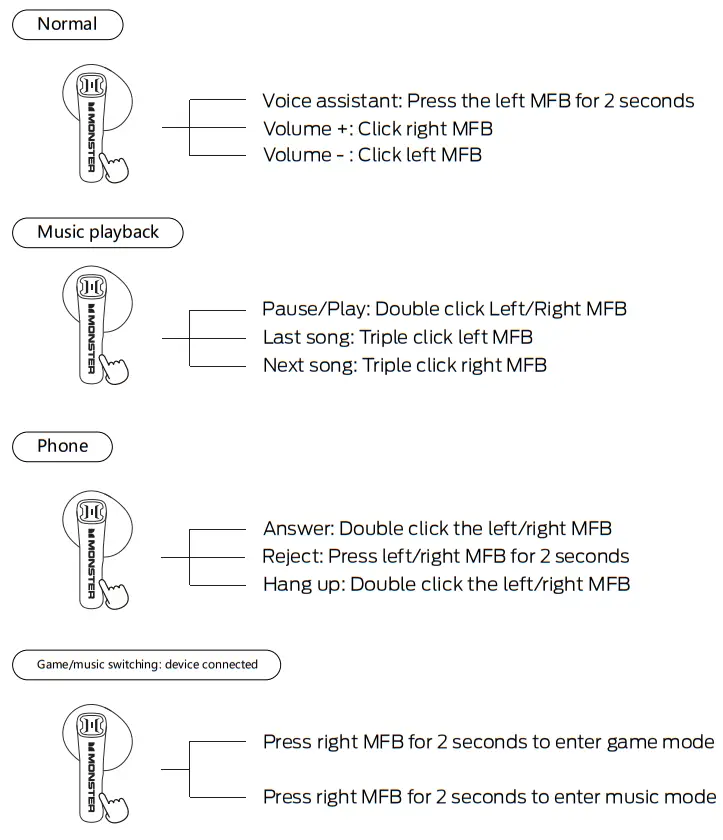 Normal

MONSTER

Voice assistant: Press the left MFB for 2 seconds
Volume +: Click right MFB
Volume - : Click left MFB

Music playback

MONSTER

Pause/Play: Double click Left/Right MFB
Last song: Triple click left MFB
Next song: Triple click right MFB

Phone

MONSTER

Answer: Double click the left/right MFB
Reject: Press left/right MFB for 2 seconds
Hang up: Double click the left/right MFB

Game/music switching: device connected

MONSTER

Press right MFB for 2 seconds to enter game mode

Press right MFB for 2 seconds to enter music mode