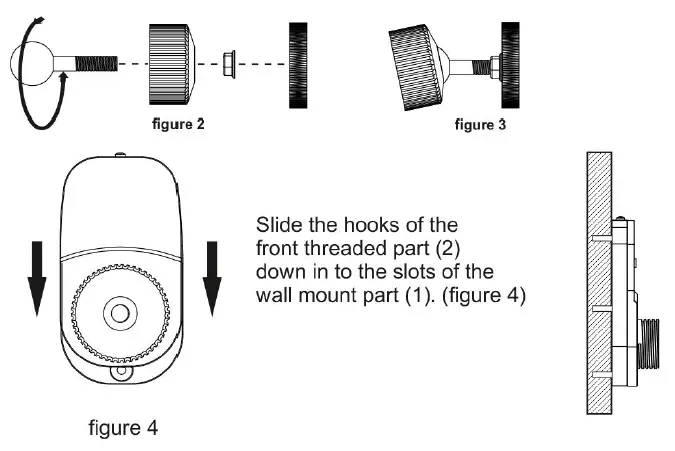 figure 2

figure 3

Slide the hooks of the front threaded part (2) down in to the slots of the wall mount part (1). (figure 4)

figure 4