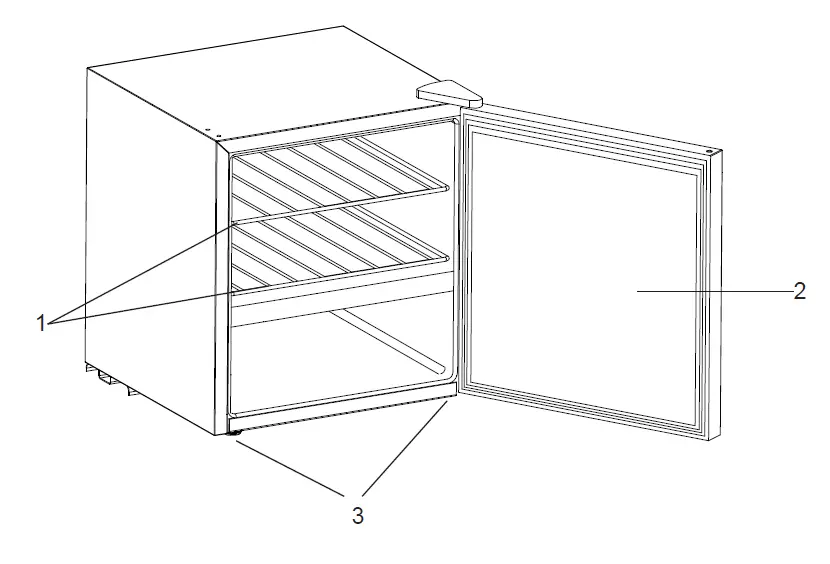 1
2
3