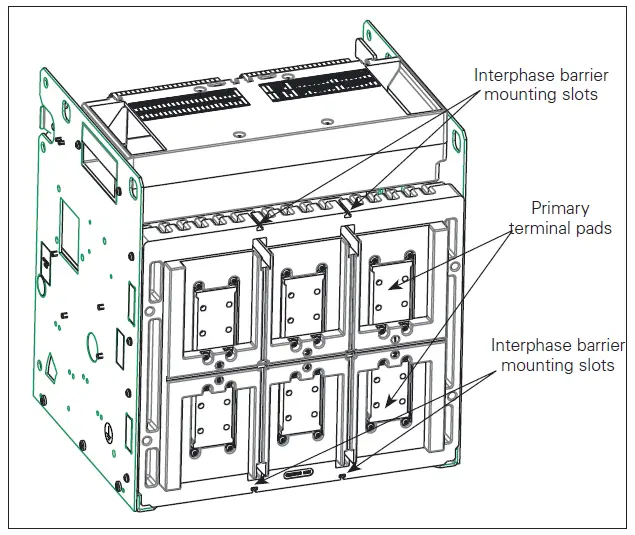 Interphase barrier mounting slots

Primary terminal pads

Interphase barrier mounting slots