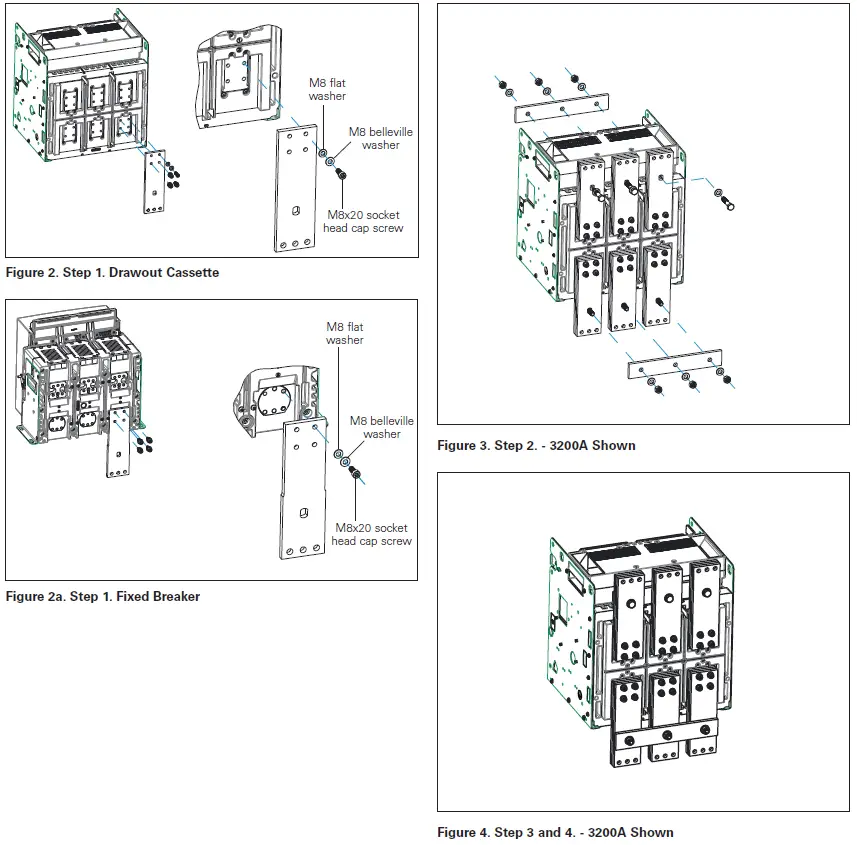 M8 flat washer

M8 belleville washer

M8x20 socket head cap screw

Figure 2. Step 1. Drawout Cassette

M8 flat washer

M8 belleville washer

M8x20 socket head cap screw

Figure 2a. Step 1. Fixed Breaker

Figure 3. Step 2. - 3200A Shown

Figure 4. Step 3 and 4. - 3200A Shown