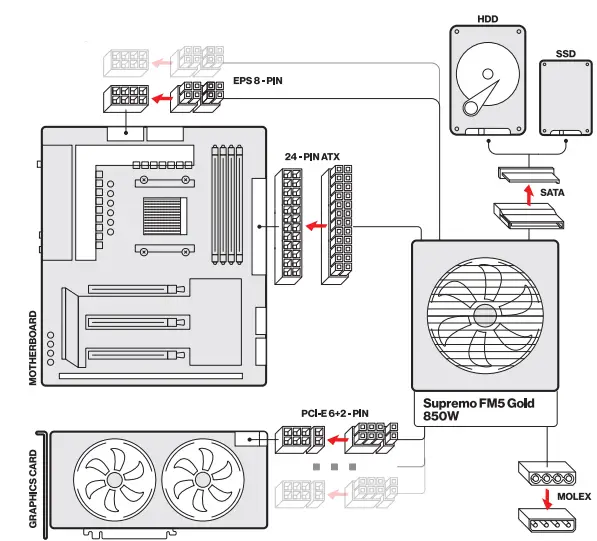 HDD

SSD

EPS 8 - PIN

24 - PIN ATX

SATA

MOTHERBOARD

Supremo FM5 Gold 850W

PCI-E 6+2 - PIN

GRAPHICS CARD

MOLEX