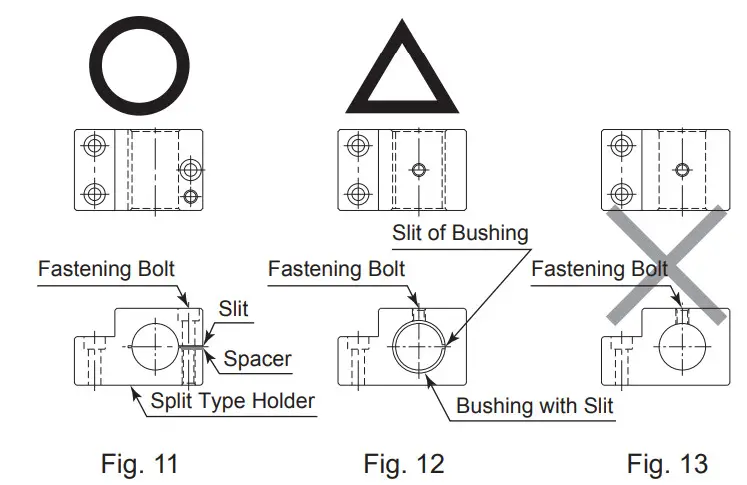 Fastening Bolt

Slit

Spacer

Split Type Holder

Fig. 11

Slit of Bushing

Fastening Bolt

Bushing with Slit

Fig. 12

Fastening Bolt

Fig. 13