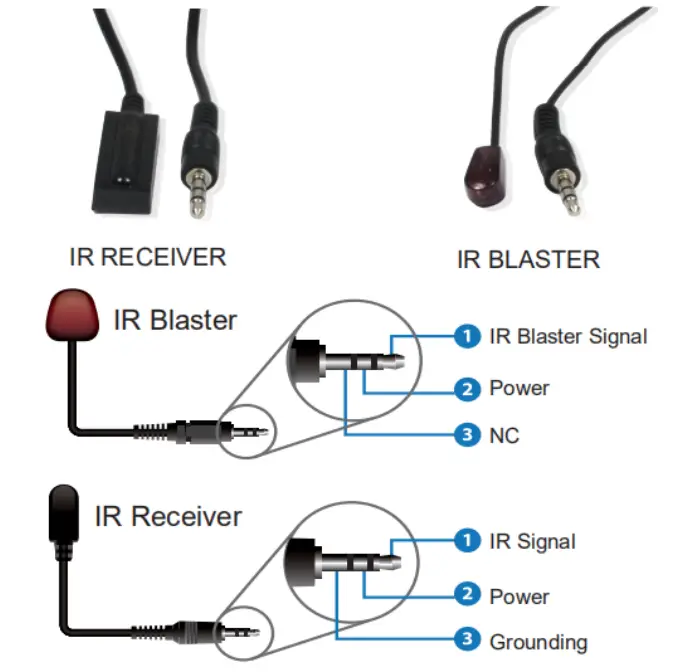 IR RECEIVER

IR BLASTER

IR Blaster

1 IR Blaster Signal

2 Power

3 NC

IR Receiver

1 IR Signal

2 Power

3 Grounding