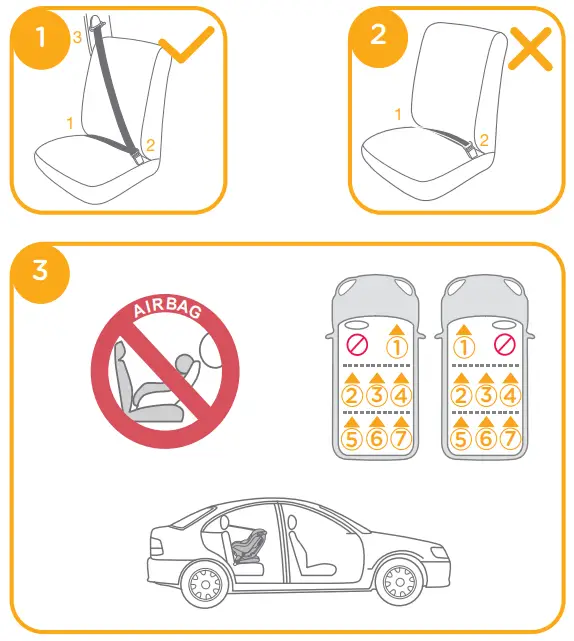 1
3
1
2

2
1
2

3
AIRBAG

1
2 3 4
5 6 7

1
2 3 4
5 6 7