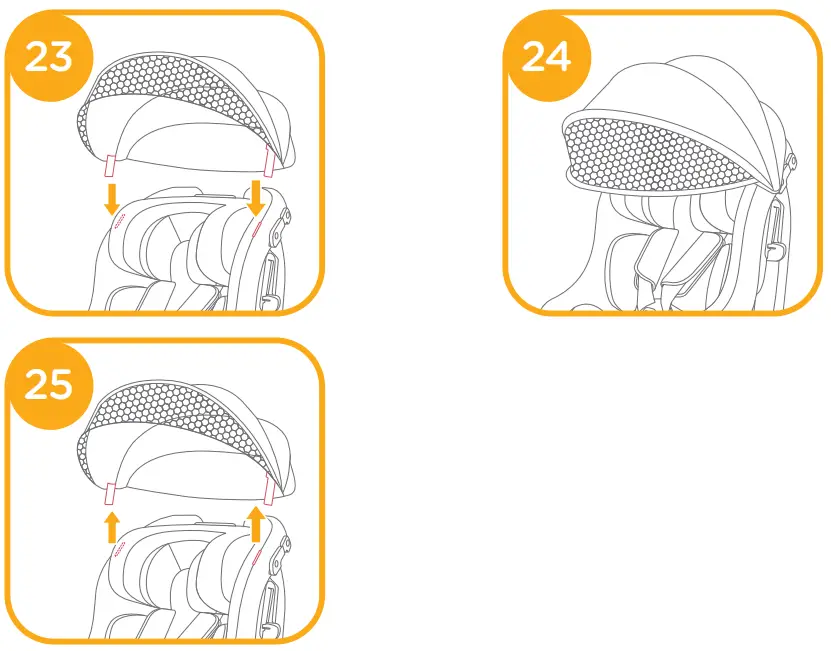 23

24

25