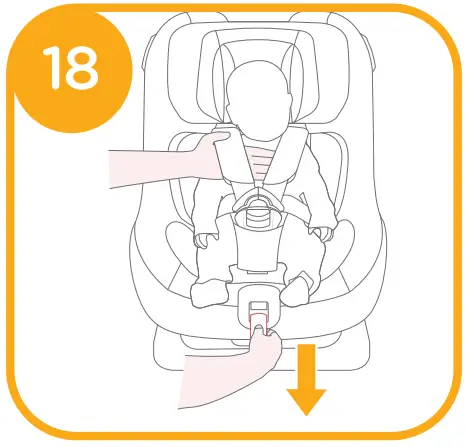 18