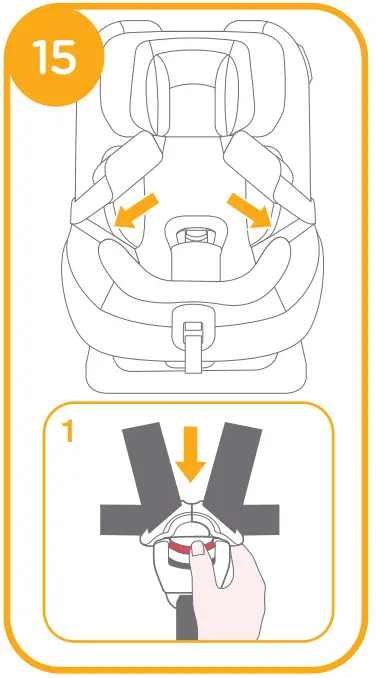 15

1