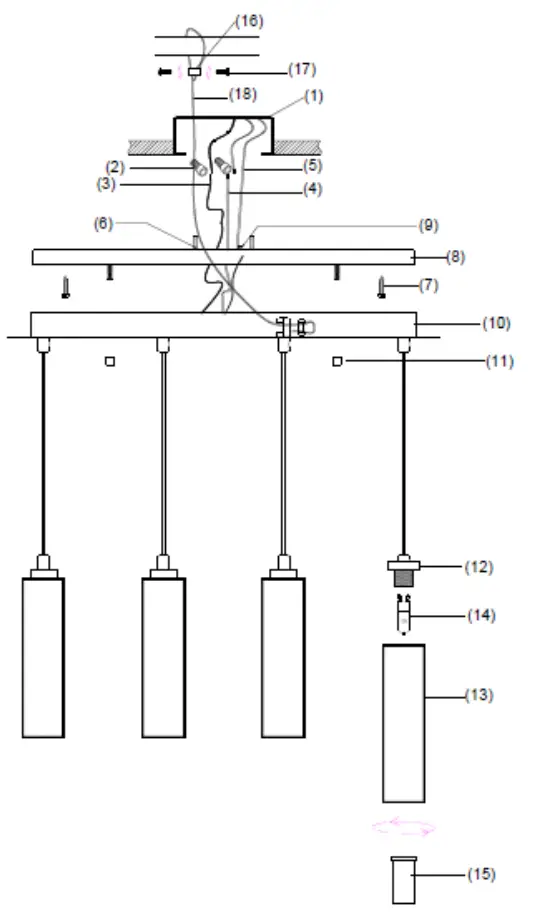 (16)
(17)
(18)
(1)
(2)
(5)
(3)
(4)
(6)
(9)
(8)
(7)
(10)
(11)
(12)
(14)
(13)
(15)