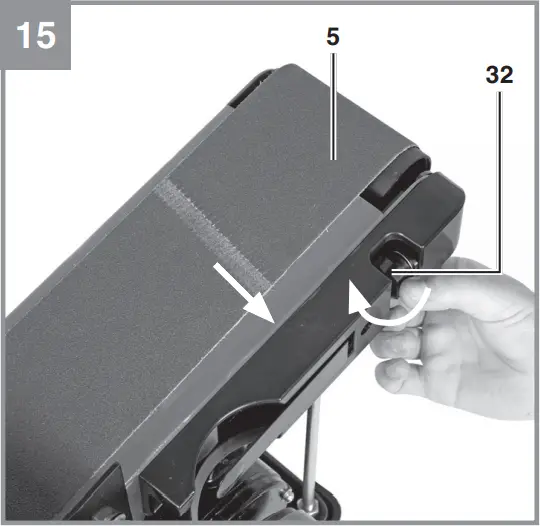 15

5

32