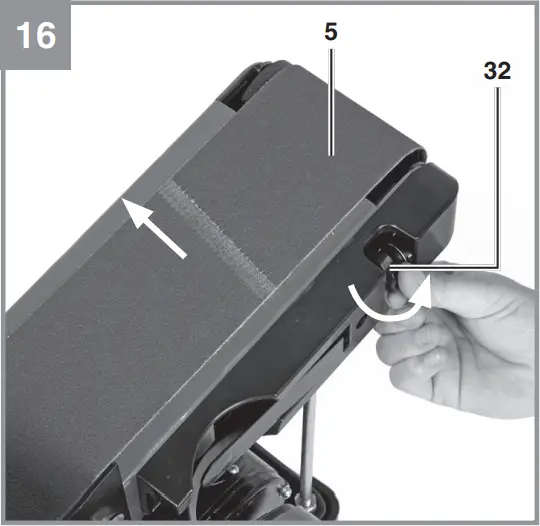 16

5

32