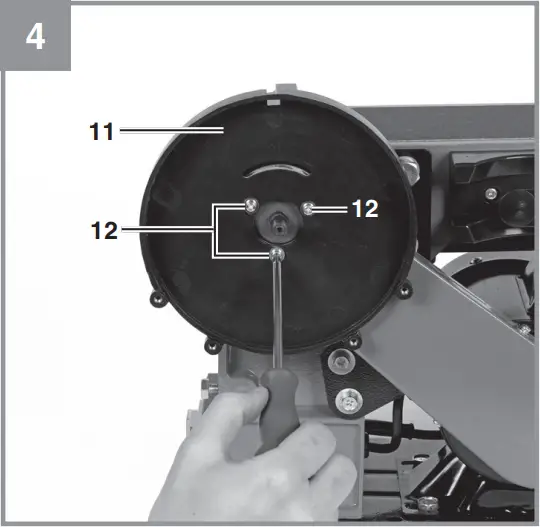 4

11

12

12