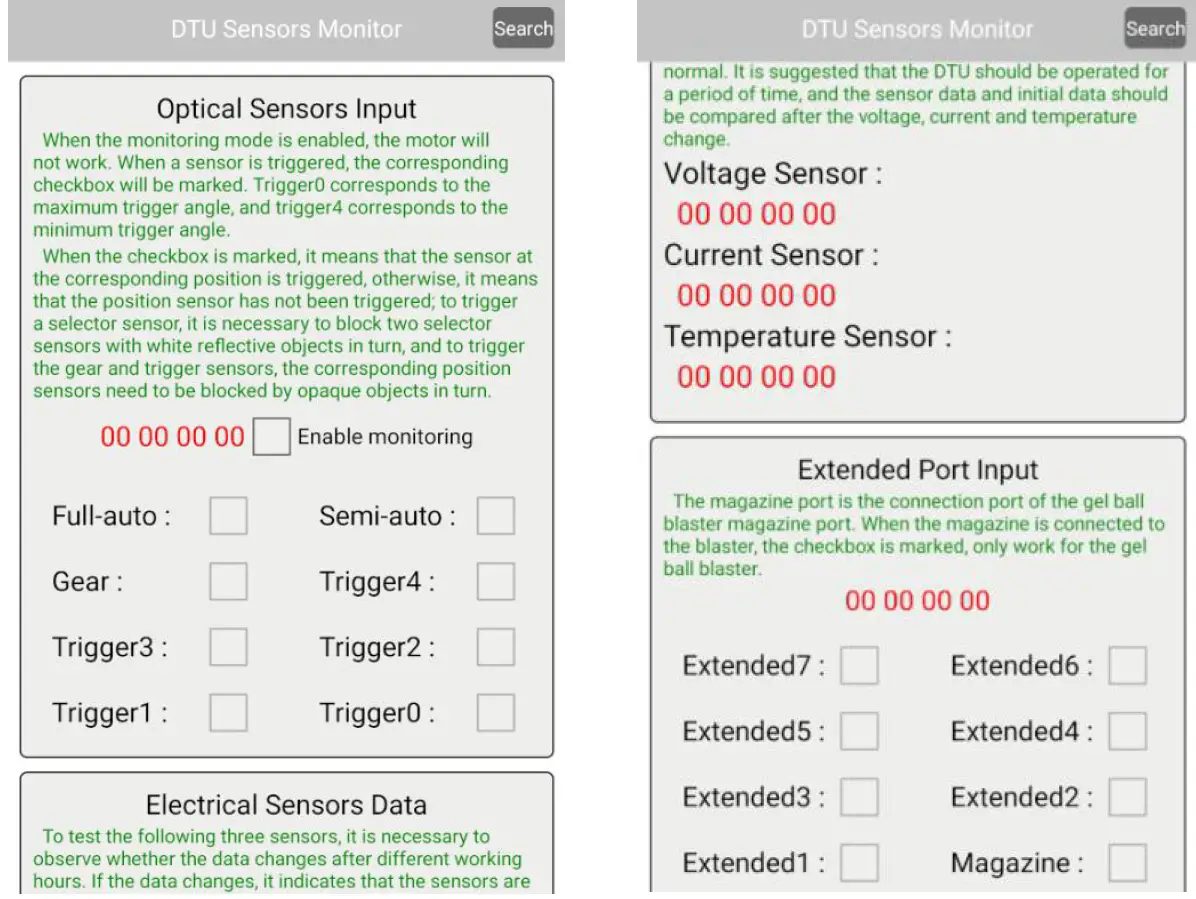 DTU Sensors Monitor

Search

Optical Sensors Input

When the monitoring mode is enabled, the motor will not work. When a sensor is triggered, the corresponding checkbox will be marked. Trigger0 corresponds to the maximum trigger angle, and trigger4 corresponds to the minimum trigger angle.

When the checkbox is marked, it means that the sensor at the corresponding position is triggered, otherwise, it means that the position sensor has not been triggered; to trigger a selector sensor, it is necessary to block two selector sensors with white reflective objects in turn, and to trigger the gear and trigger sensors, the corresponding position sensors need to be blocked by opaque objects in turn.

00 00 00 00 Enable monitoring

Full-auto : Semi-auto :

Gear : Trigger4 :

Trigger3 : Trigger2 :

Trigger1 : Trigger0 :

Electrical Sensors Data

To test the following three sensors, it is necessary to observe whether the data changes after different working hours. If the data changes, it indicates that the sensors are

DTU Sensors Monitor

Search

normal. It is suggested that the DTU should be operated for a period of time, and the sensor data and initial data should be compared after the voltage, current and temperature change.

Voltage Sensor :

00 00 00 00

Current Sensor :

00 00 00 00

Temperature Sensor :

00 00 00 00

Extended Port Input

The magazine port is the connection port of the gel ball blaster magazine port. When the magazine is connected to the blaster, the checkbox is marked, only work for the gel ball blaster.

00 00 00 00

Extended7 : Extended6 :

Extended5 : Extended4 :

Extended3 : Extended2 :

Extended1 : Magazine :