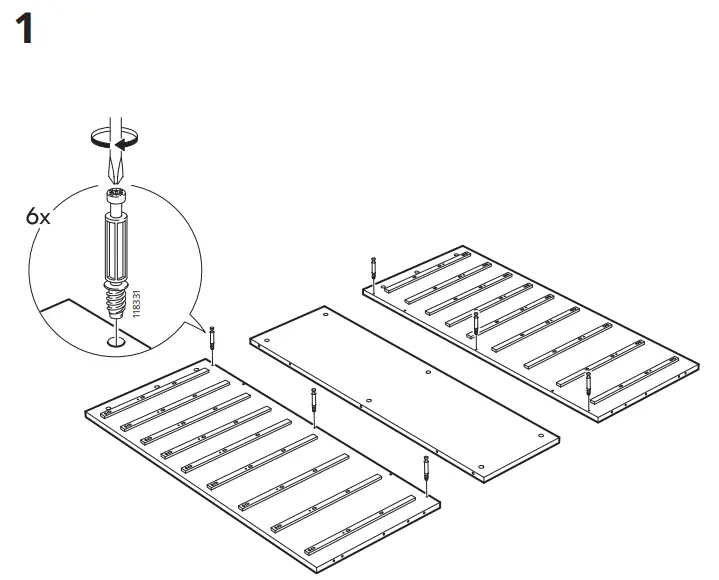 1

6x

118331