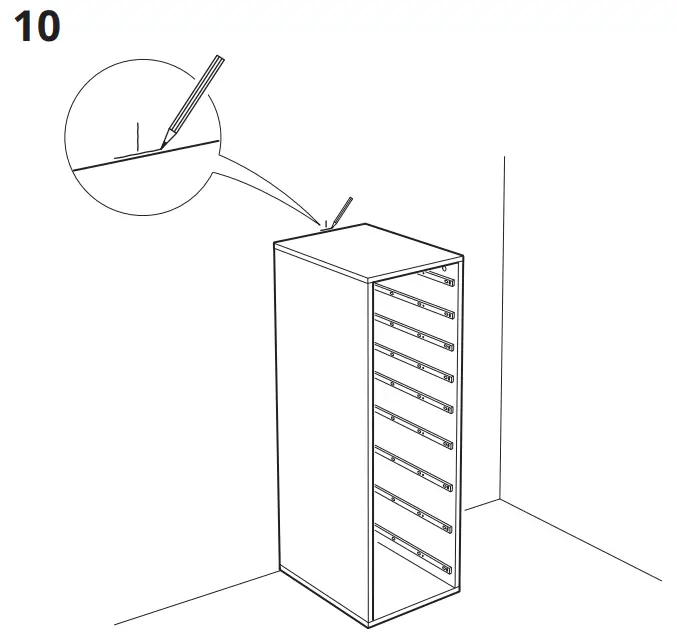 10