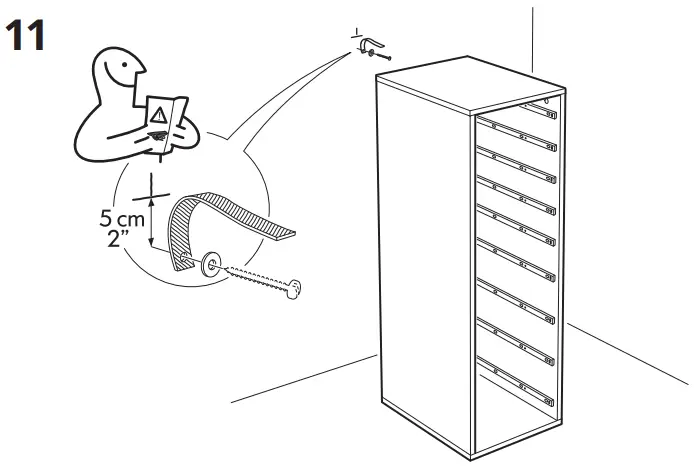 11

5 cm
2"