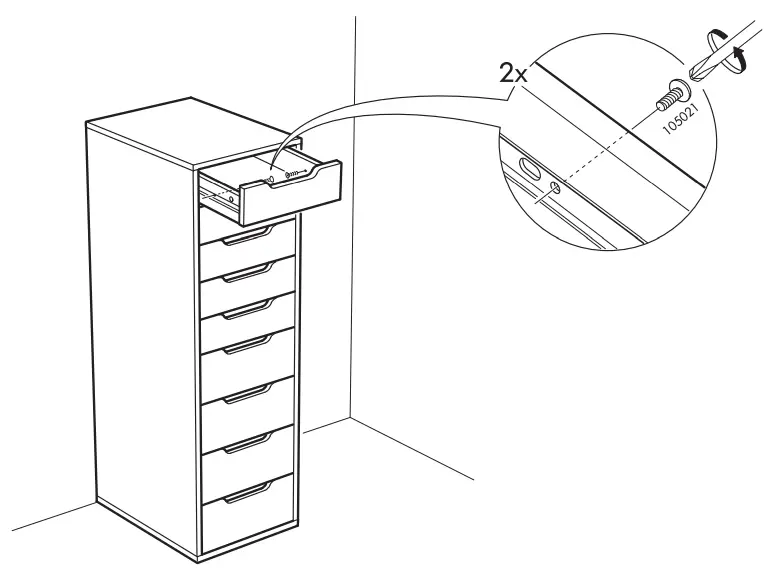 2x
105021